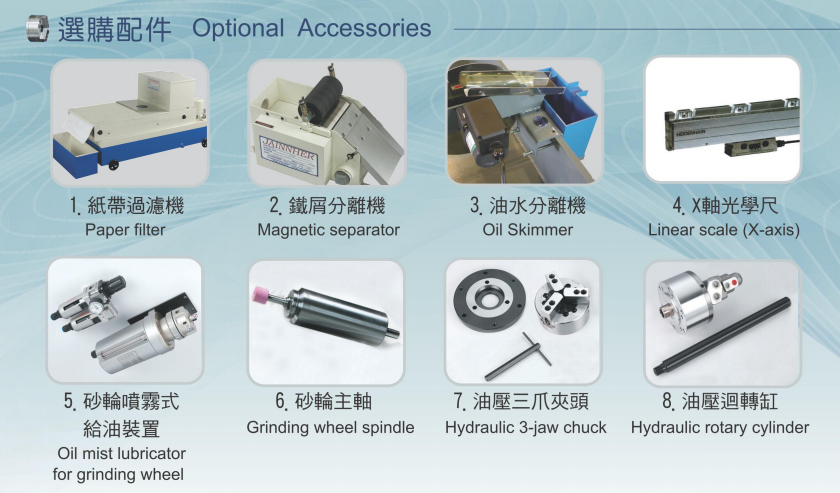 選購配件 Optional Accessories

JAINNHER

HEIDENHAIN

1. 紙帶過濾機
Paper filter

2. 鐵屑分離機
Magnetic separator

3. 油水分離機
Oil Skimmer

4. X軸光學尺
Linear scale (X-axis)

5. 砂輪噴霧式給油裝置
Oil mist lubricator for grinding wheel

6. 砂輪主軸
Grinding wheel spindle

7. 油壓三爪夾頭
Hydraulic 3-jaw chuck

8. 油壓迴轉缸
Hydraulic rotary cylinder