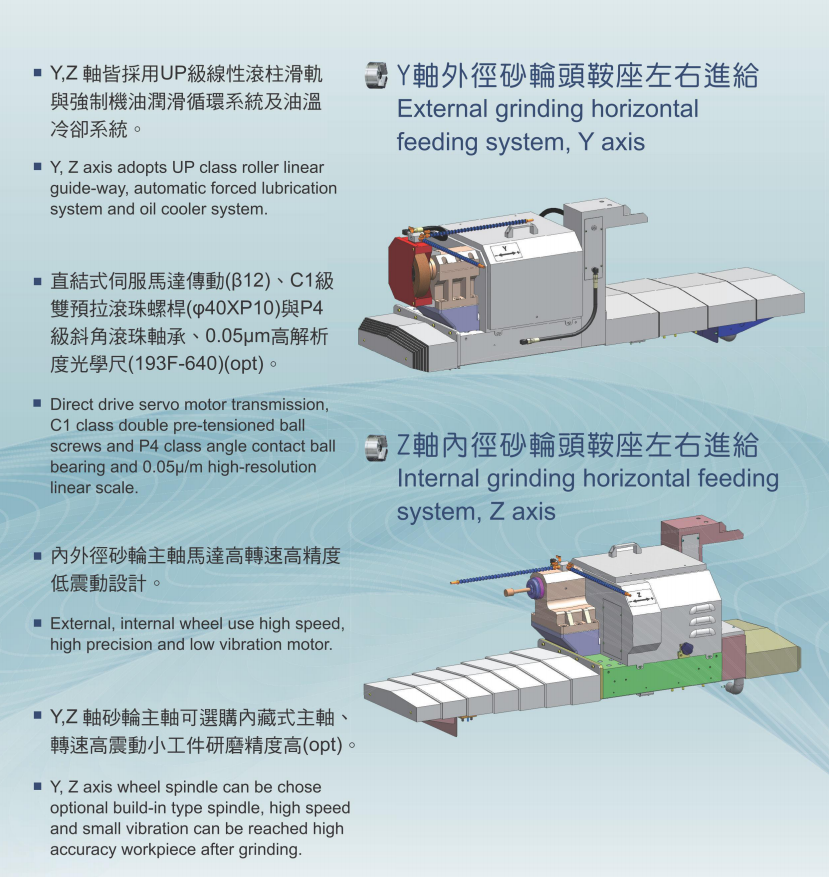 ■ Y,Z 軸皆採用UP級線性滾柱滑軌與強制機油潤滑循環系統及油溫冷卻系統。

■ Y, Z axis adopts UP class roller linear guide-way, automatic forced lubrication system and oil cooler system.

■ 直結式伺服馬達傳動(β12)、C1級雙預拉滾珠螺桿(φ40XP10)與P4級斜角滾珠軸承、0.05μm高解析度光學尺(193F-640)(opt)。

■ Direct drive servo motor transmission, C1 class double pre-tensioned ball screws and P4 class angle contact ball bearing and 0.05μ/m high-resolution linear scale.

■ 內外徑砂輪主軸馬達高轉速高精度低震動設計。

■ External, internal wheel use high speed, high precision and low vibration motor.

■ Y,Z 軸砂輪主軸可選購內藏式主軸、轉速高震動小工件研磨精度高(opt)。

■ Y, Z axis wheel spindle can be chose optional build-in type spindle, high speed and small vibration can be reached high accuracy workpiece after grinding.

Y軸外徑砂輪頭鞍座左右進給
External grinding horizontal feeding system, Y axis

Y

Z軸內徑砂輪頭鞍座左右進給
Internal grinding horizontal feeding system, Z axis

Z